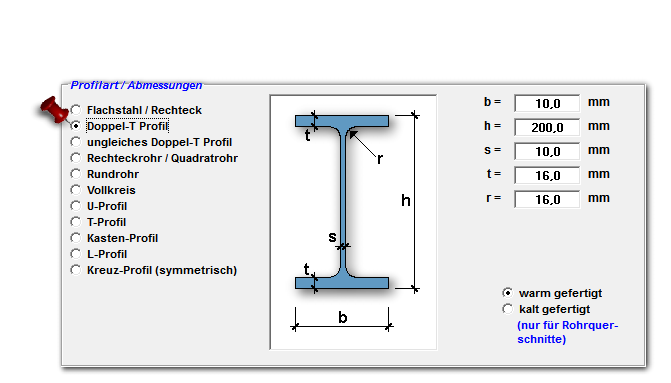 Profilart / Abmessungen

Flachstahl / Rechteck
Doppel-T Profil
ungleiches Doppel-T Profil
Rechteckrohr / Quadratrohr
Rundrohr
Vollkreis
U-Profil
T-Profil
Kasten-Profil
L-Profil
Kreuz-Profil (symmetrisch)

t
r
h
s
t
b

b = 10,0 mm
h = 200,0 mm
s = 10,0 mm
t = 16,0 mm
r = 16,0 mm

warm gefertigt
kalt gefertigt
(nur für Rohrquerschnitte)